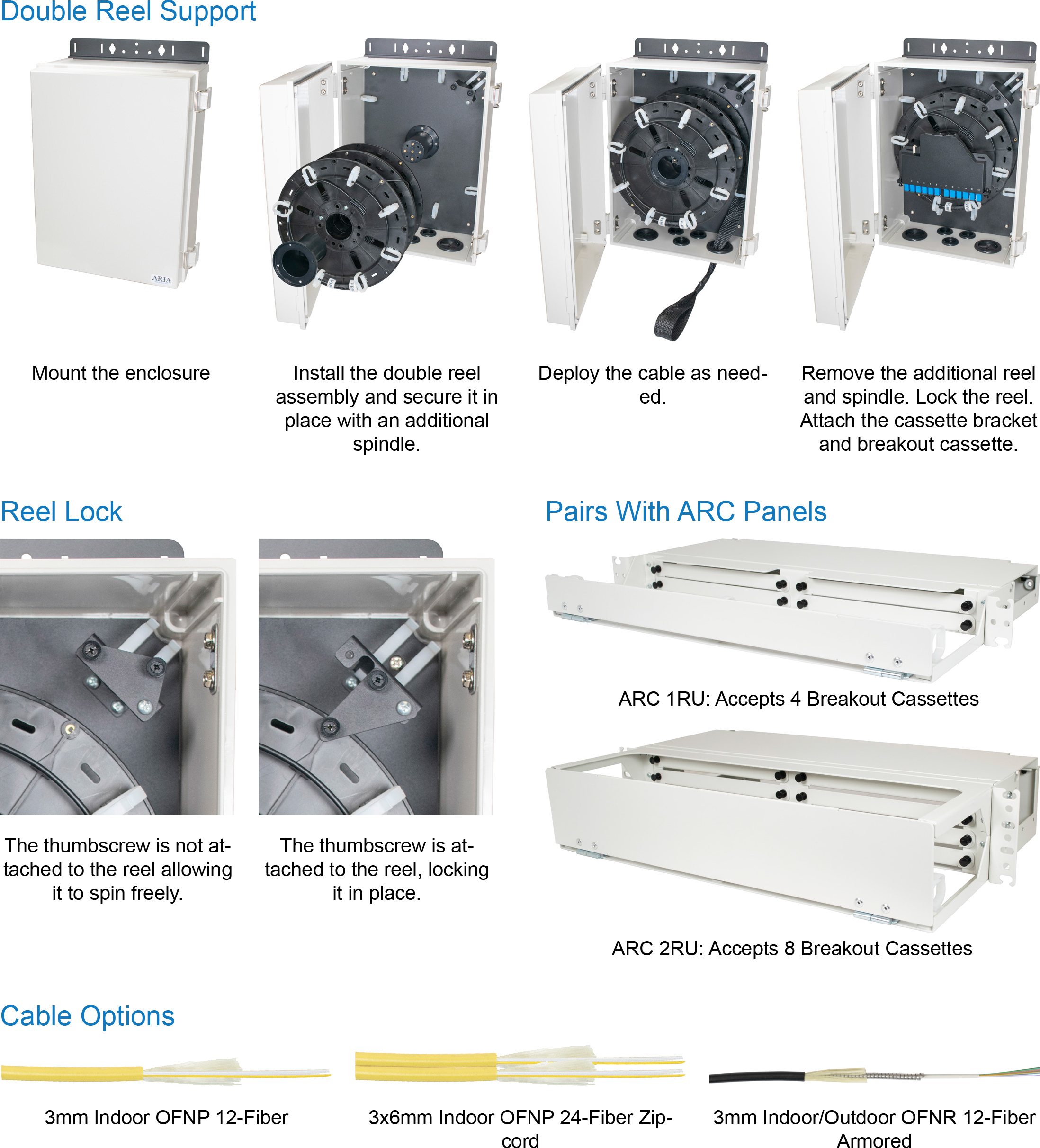 Double Reel Support

ARIA

Mount the enclosure

Install the double reel assembly and secure it in place with an additional spindle.

Deploy the cable as needed.

Remove the additional reel and spindle. Lock the reel. Attach the cassette bracket and breakout cassette.

Reel Lock

The thumbscrew is not attached to the reel allowing it to spin freely.

The thumbscrew is attached to the reel, locking it in place.

Pairs With ARC Panels

ARC 1RU: Accepts 4 Breakout Cassettes

ARC 2RU: Accepts 8 Breakout Cassettes

Cable Options

3mm Indoor OFNP 12-Fiber

3x6mm Indoor OFNP 24-Fiber Zipcord

3mm Indoor/Outdoor OFNR 12-Fiber Armored